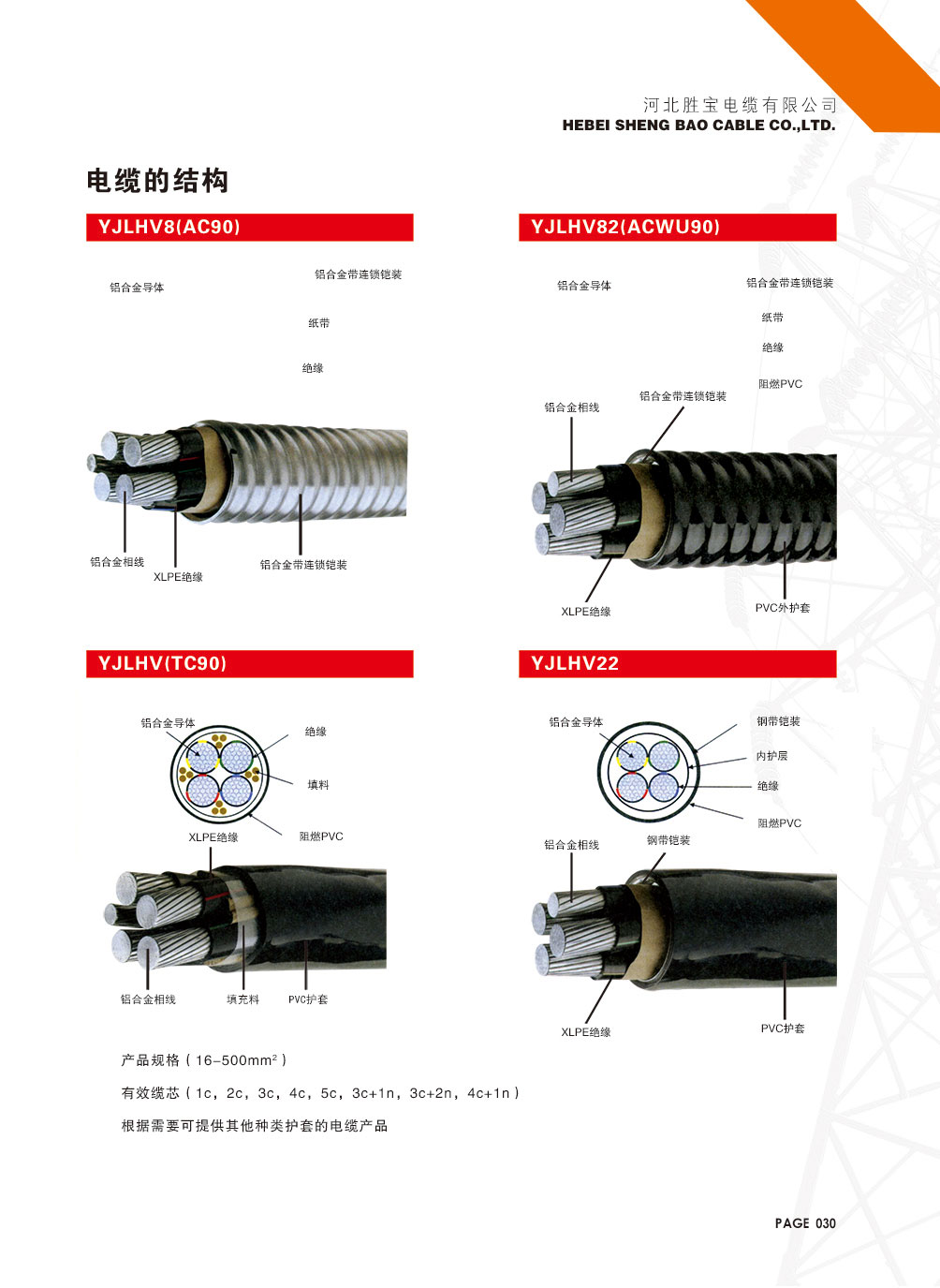 河北胜宝电缆有限公司
HEBEI SHENG BAO CABLE CO.,LTD.

电缆的结构

YJLHV8(AC90)

铝合金导体
铝合金带连锁铠装
纸带
绝缘
铝合金相线
XLPE绝缘
铝合金带连锁铠装

YJLHV82(ACWU90)

铝合金导体
铝合金带连锁铠装
纸带
绝缘
阻燃PVC
铝合金相线
铝合金带连锁铠装
XLPE绝缘
PVC外护套

YJLHV(TC90)

铝合金导体
绝缘
填料
XLPE绝缘
阻燃PVC
铝合金相线
填充料
PVC护套

YJLHV22

铝合金导体
钢带铠装
内护层
绝缘
阻燃PVC
铝合金相线
钢带铠装
XLPE绝缘
PVC护套

产品规格（16–500mm$^2$）

有效缆芯（1c，2c，3c，4c，5c，3c+1n，3c+2n，4c+1n）

根据需要可提供其他种类护套的电缆产品

PAGE 030